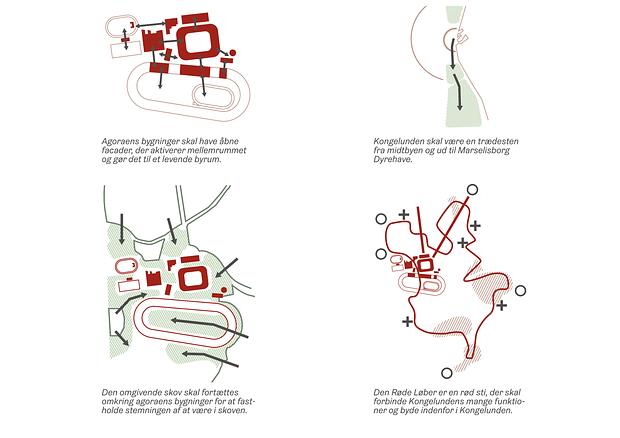 Agoraens bygninger skal have åbne facader, der aktiverer mellemrummet og gør det til et levende byrum.

Kongelunden skal være en trædesten fra midtbyen og ud til Marselisborg Dyrehave.

Den omgivende skov skal fortættes omkring agoraens bygninger for at fastholde stemningen af at være i skoven.

Den Røde Løber er en rød sti, der skal forbinde Kongelundens mange funktioner og byde indenfor i Kongelunden.